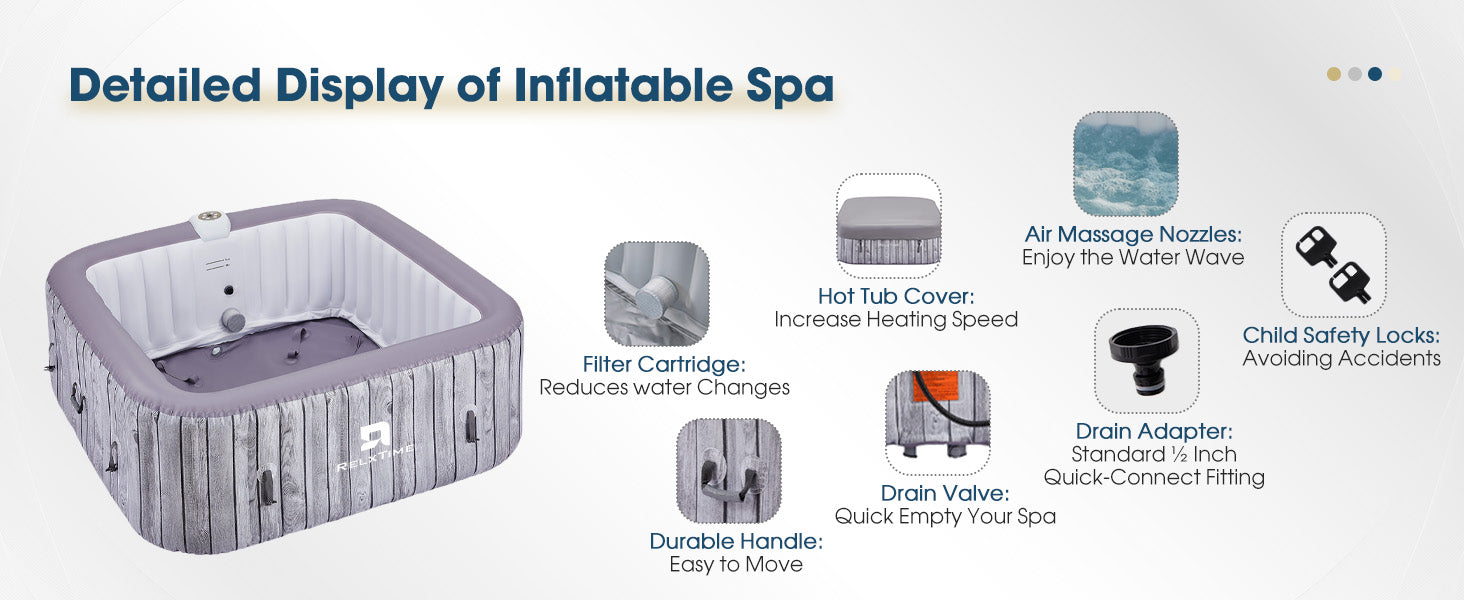 Detailed Display of Inflatable Spa

RELXTIME

Filter Cartridge:
Reduces water Changes

Durable Handle:
Easy to Move

Hot Tub Cover:
Increase Heating Speed

Drain Valve:
Quick Empty Your Spa

Air Massage Nozzles:
Enjoy the Water Wave

Drain Adapter:
Standard ½ Inch
Quick-Connect Fitting

Child Safety Locks:
Avoiding Accidents