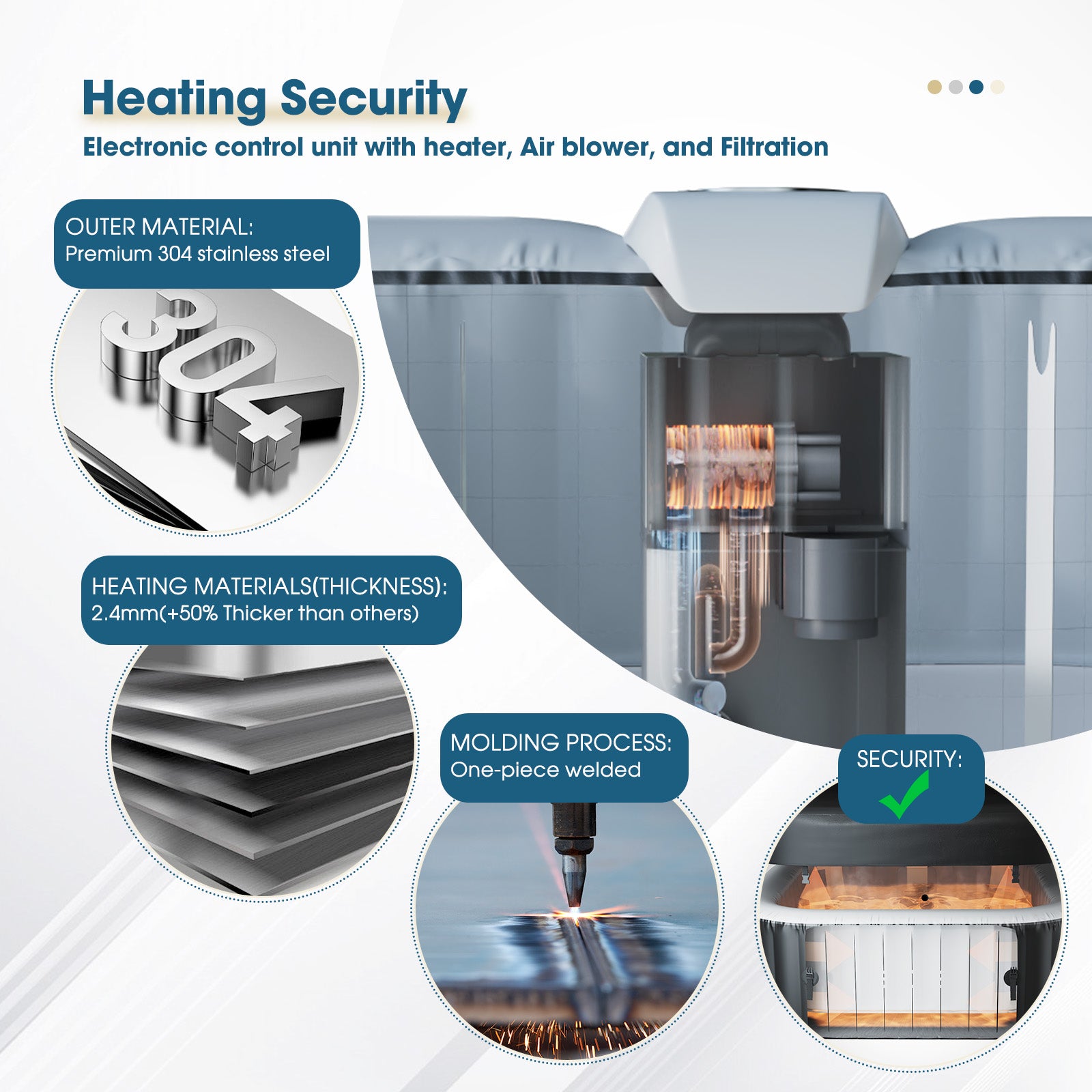 Heating Security
Electronic control unit with heater, Air blower, and Filtration

OUTER MATERIAL:
Premium 304 stainless steel

304

HEATING MATERIALS(THICKNESS):
2.4mm(+50% Thicker than others)

MOLDING PROCESS:
One-piece welded

SECURITY: