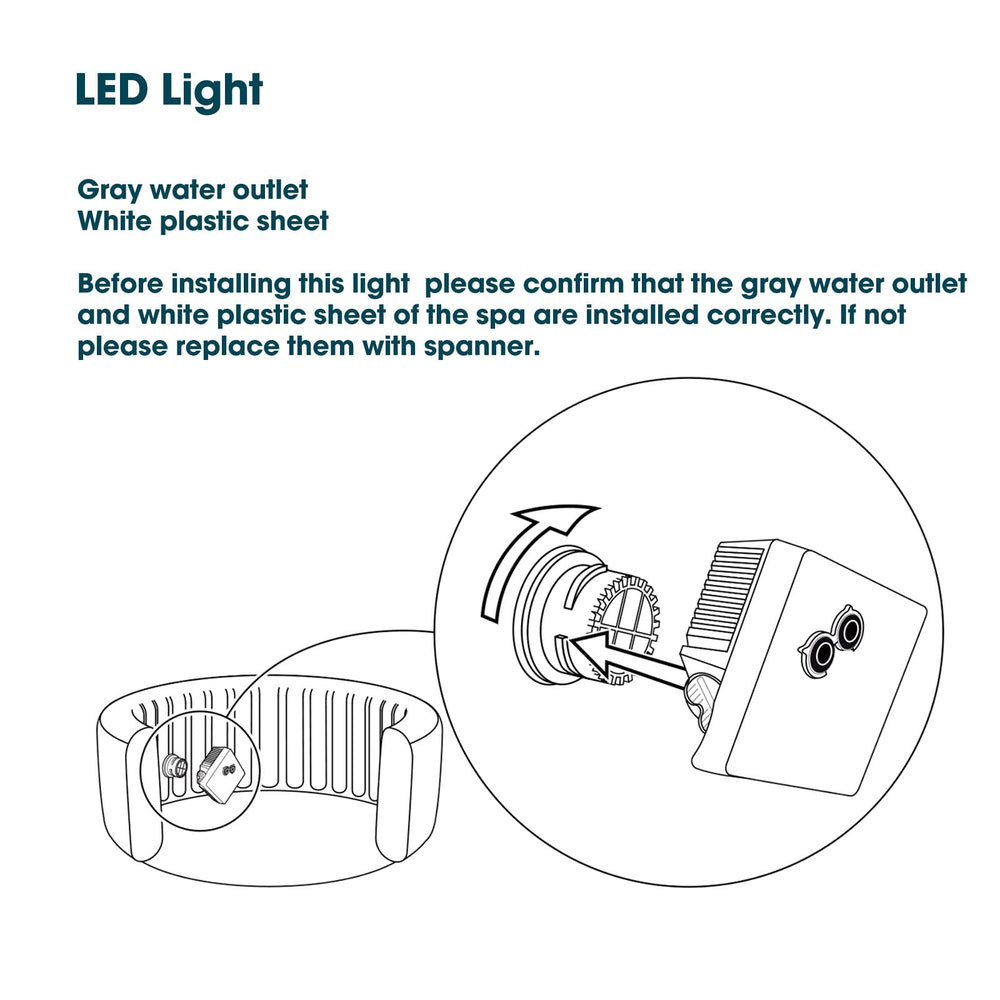 LED Light

Gray water outlet
White plastic sheet

Before installing this light  please confirm that the gray water outlet and white plastic sheet of the spa are installed correctly. If not please replace them with spanner.